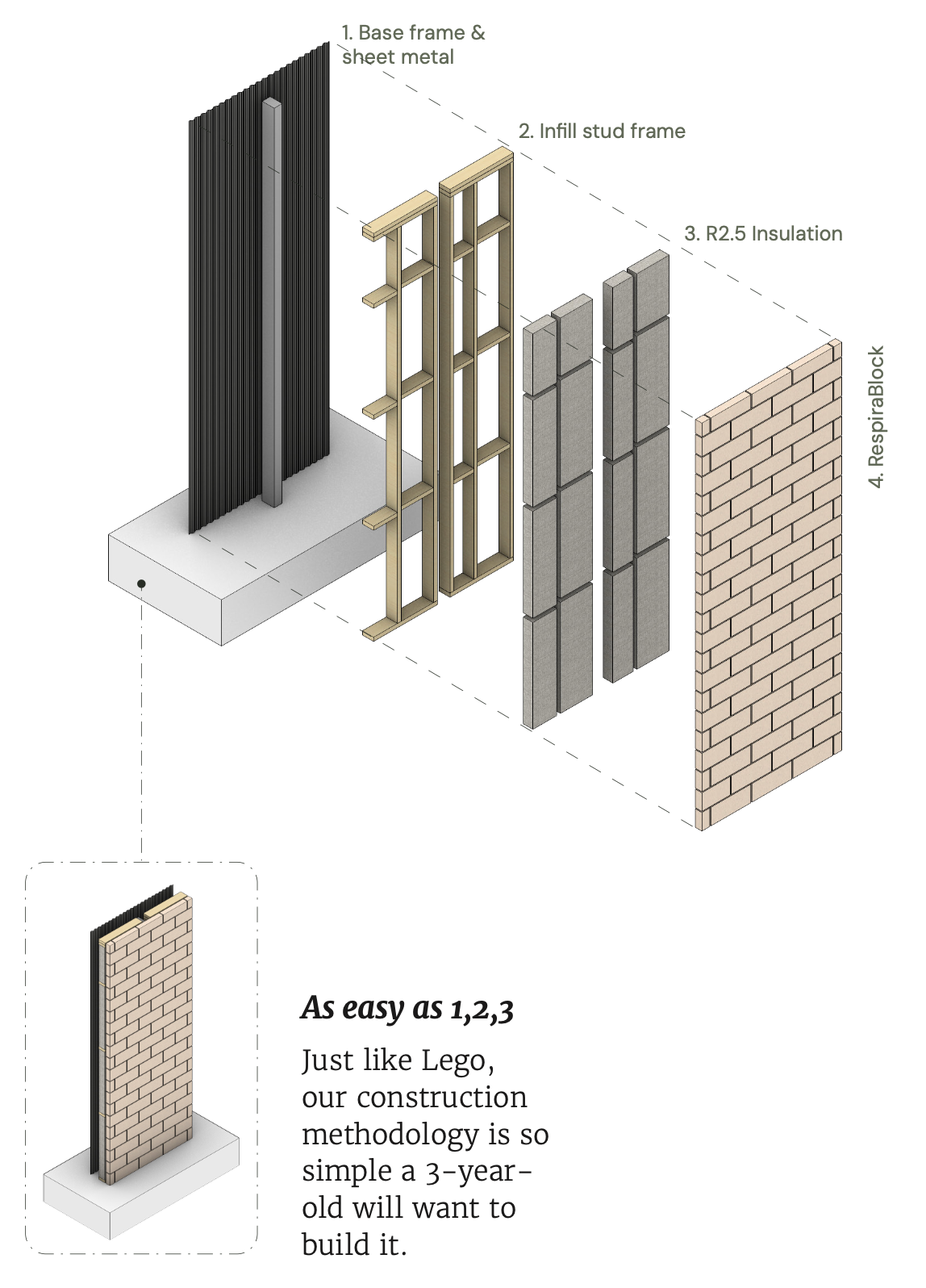 1. Base frame & sheet metal

2. Infill stud frame

3. R2.5 Insulation

4. RespiraBlock

As easy as 1,2,3

Just like Lego, our construction methodology is so simple a 3-year-old will want to build it.